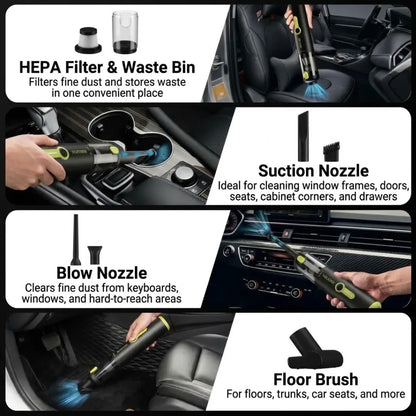 HEPA Filter & Waste Bin
Filters fine dust and stores waste in one convenient place

Suction Nozzle
Ideal for cleaning window frames, doors, seats, cabinet corners, and drawers

Blow Nozzle
Clears fine dust from keyboards, windows, and hard-to-reach areas

Floor Brush
For floors, trunks, car seats, and more